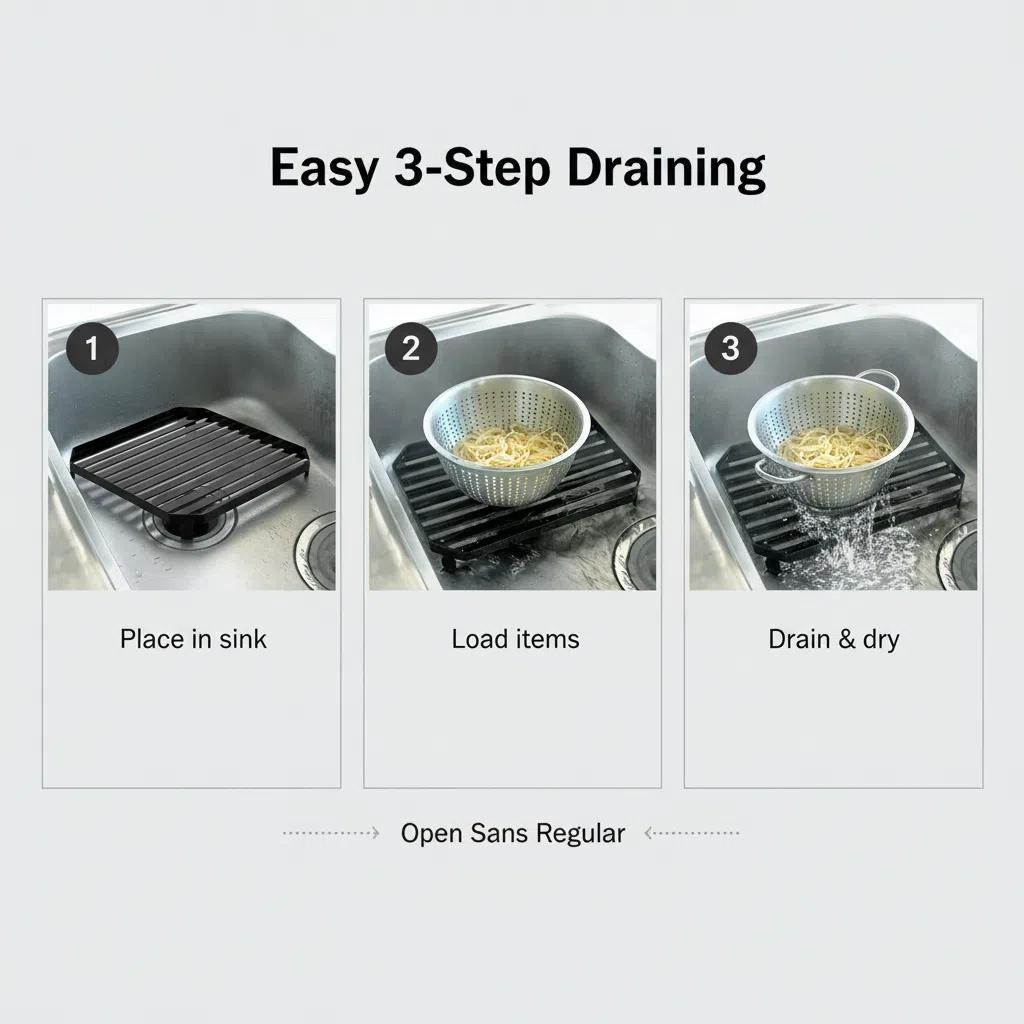 Easy 3-Step Draining

1

Place in sink

2

Load items

3

Drain & dry

Open Sans Regular